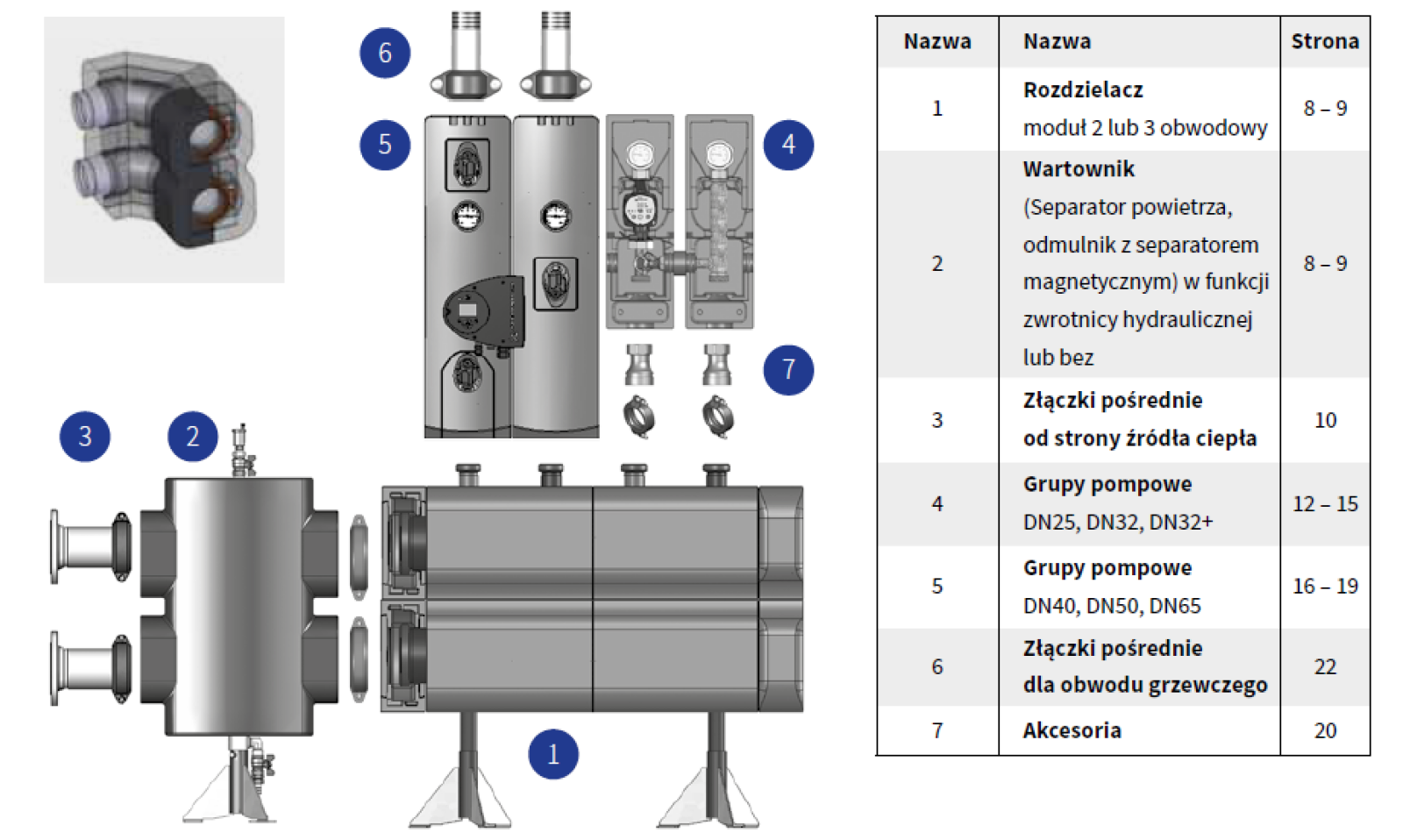 6

5

4

7

3

2

1

| Nazwa | Nazwa | Strona |
|---|---|---|
| 1 | **Rozdzielacz** moduł 2 lub 3 obwodowy | 8 – 9 |
| 2 | **Wartownik** (Separator powietrza, odmulnik z separatorem magnetycznym) w funkcji zwrotnicy hydraulicznej lub bez | 8 – 9 |
| 3 | **Złączki pośrednie od strony źródła ciepła** | 10 |
| 4 | **Grupy pompowe** DN25, DN32, DN32+ | 12 – 15 |
| 5 | **Grupy pompowe** DN40, DN50, DN65 | 16 – 19 |
| 6 | **Złączki pośrednie dla obwodu grzewczego** | 22 |
| 7 | **Akcesoria** | 20 |