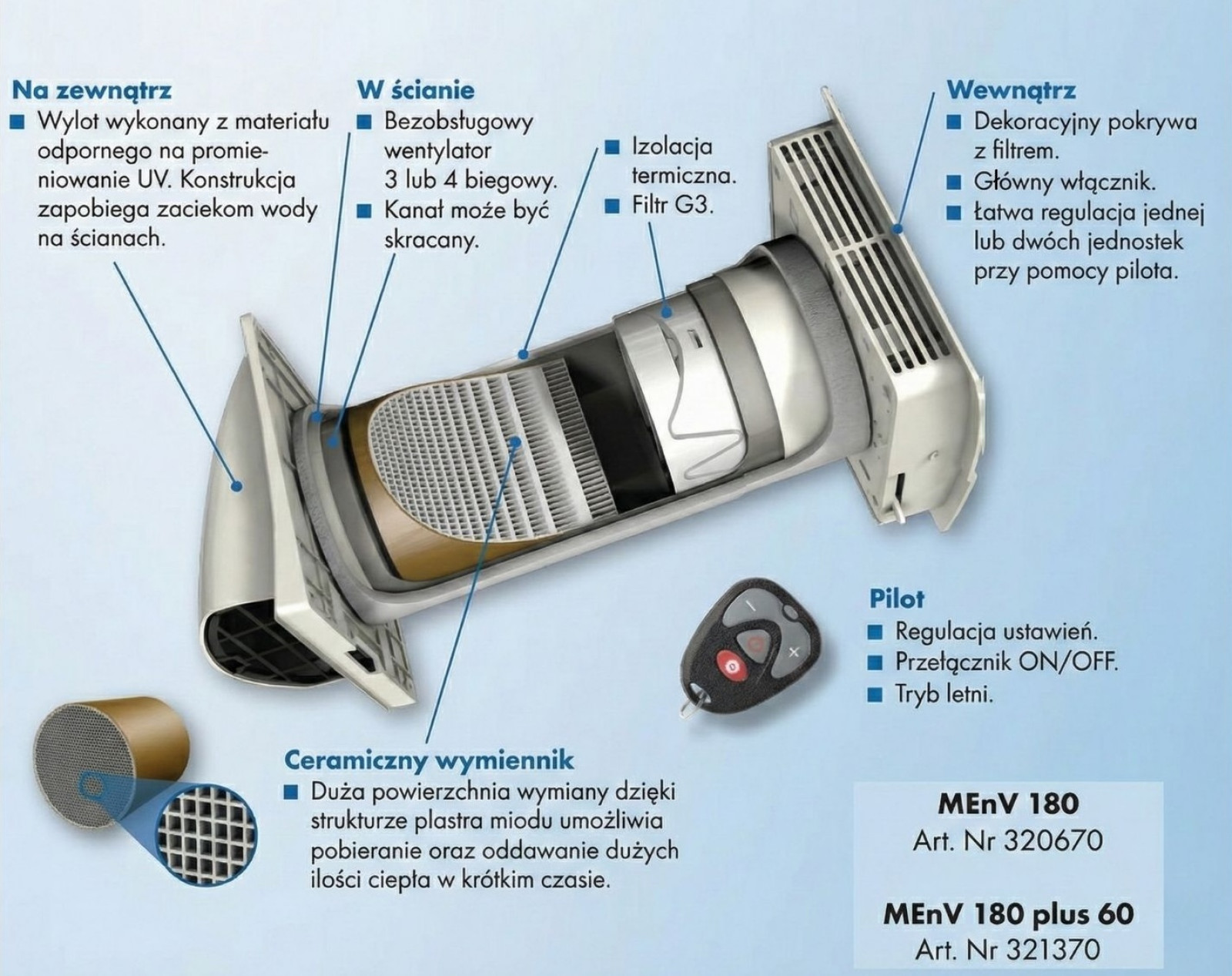 Na zewnątrz
■ Wylot wykonany z materiału odpornego na promieniowanie UV. Konstrukcja zapobiega zaciekom wody na ścianach.

W ścianie
■ Bezobsługowy wentylator 3 lub 4 biegowy.
■ Kanał może być skracany.

■ Izolacja termiczna.
■ Filtr G3.

Wewnątrz
■ Dekoracyjny pokrywa z filtrem.
■ Główny włącznik.
■ Łatwa regulacja jednej lub dwóch jednostek przy pomocy pilota.

Pilot
■ Regulacja ustawień.
■ Przełącznik ON/OFF.
■ Tryb letni.

Ceramiczny wymiennik
■ Duża powierzchnia wymiany dzięki strukturze plastra miodu umożliwia pobieranie oraz oddawanie dużych ilości ciepła w krótkim czasie.

MEnV 180
Art. Nr 320670

MEnV 180 plus 60
Art. Nr 321370