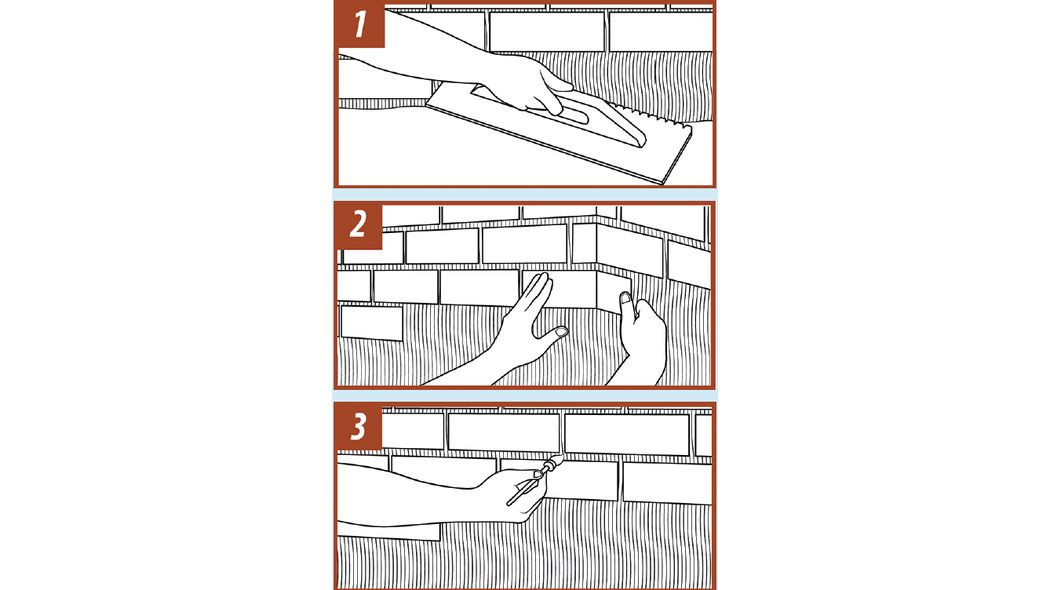 1

2

3