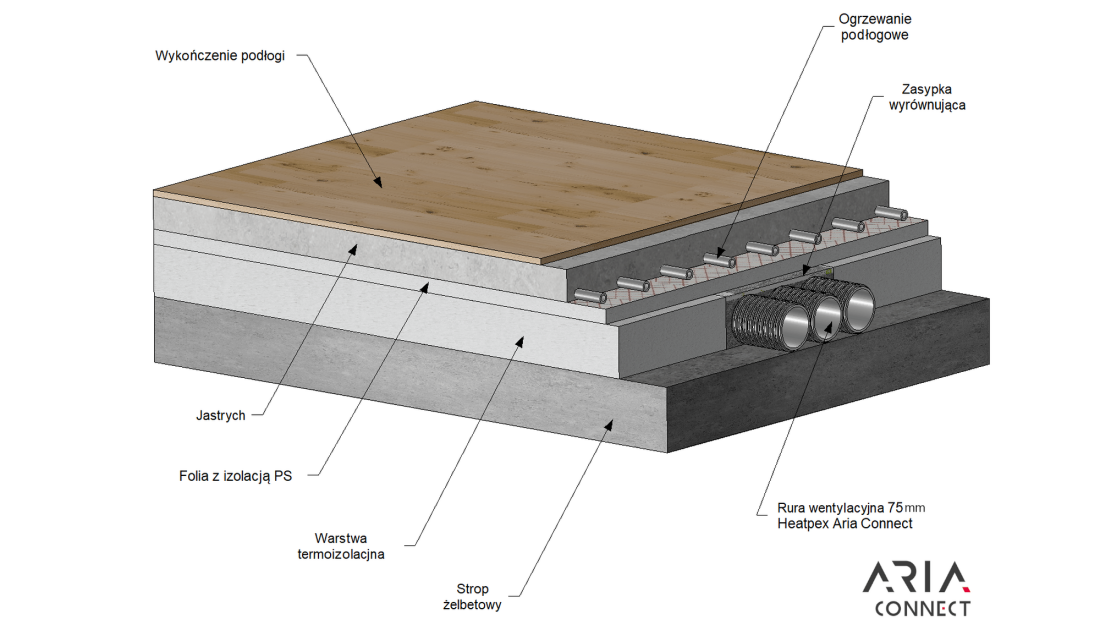 Wykończenie podłogi

Ogrzewanie podłogowe

Zasypka wyrównująca

Jastrych

Folia z izolacją PS

Warstwa termoizolacjna

Strop żelbetowy

Rura wentylacyjna 75 mm
Heatpex Aria Connect

ARIA
CONNECT