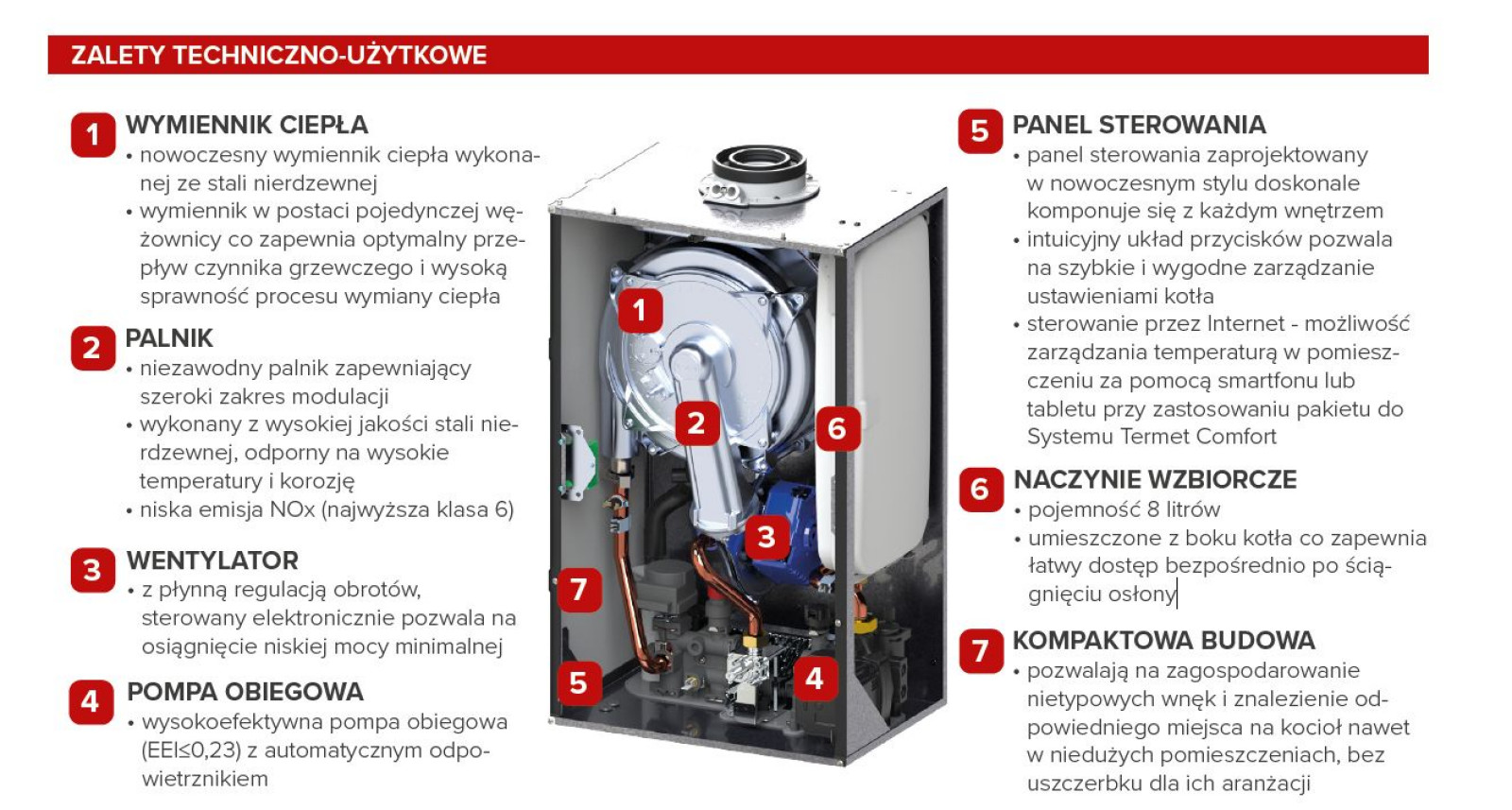 ZALETY TECHNICZNO-UŻYTKOWE

1 WYMIENNIK CIEPŁA
• nowoczesny wymiennik ciepła wykonanej ze stali nierdzewnej
• wymiennik w postaci pojedynczej wężownicy co zapewnia optymalny przepływ czynnika grzewczego i wysoką sprawność procesu wymiany ciepła

2 PALNIK
• niezawodny palnik zapewniający szeroki zakres modulacji
• wykonany z wysokiej jakości stali nierdzewnej, odporny na wysokie temperatury i korozję
• niska emisja NOx (najwyższa klasa 6)

3 WENTYLATOR
• z płynną regulacją obrotów, sterowany elektronicznie pozwala na osiągnięcie niskiej mocy minimalnej

4 POMPA OBIEGOWA
• wysokoefektywna pompa obiegowa (EEI≤0,23) z automatycznym odpowietrznikiem

1
2
6
3
7
5
4

5 PANEL STEROWANIA
• panel sterowania zaprojektowany w nowoczesnym stylu doskonale komponuje się z każdym wnętrzem
• intuicyjny układ przycisków pozwala na szybkie i wygodne zarządzanie ustawieniami kotła
• sterowanie przez Internet - możliwość zarządzania temperaturą w pomieszczeniu za pomocą smartfonu lub tabletu przy zastosowaniu pakietu do Systemu Termet Comfort

6 NACZYNIE WZBIORCZE
• pojemność 8 litrów
• umieszczone z boku kotła co zapewnia łatwy dostęp bezpośrednio po ściągnięciu osłony

7 KOMPAKTOWA BUDOWA
• pozwalają na zagospodarowanie nietypowych wnęk i znalezienie odpowiedniego miejsca na kocioł nawet w niedużych pomieszczeniach, bez uszczerbku dla ich aranżacji