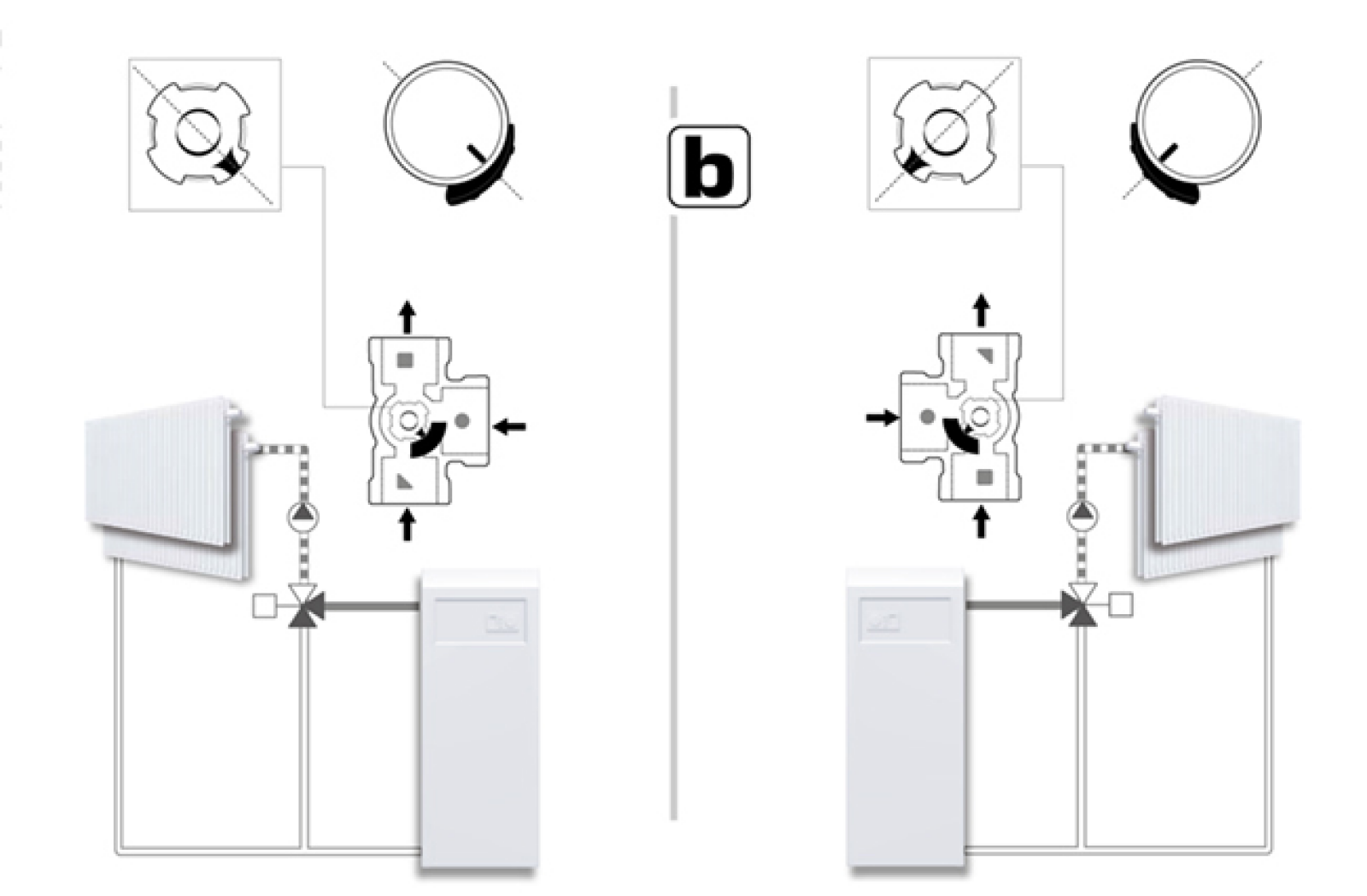 b