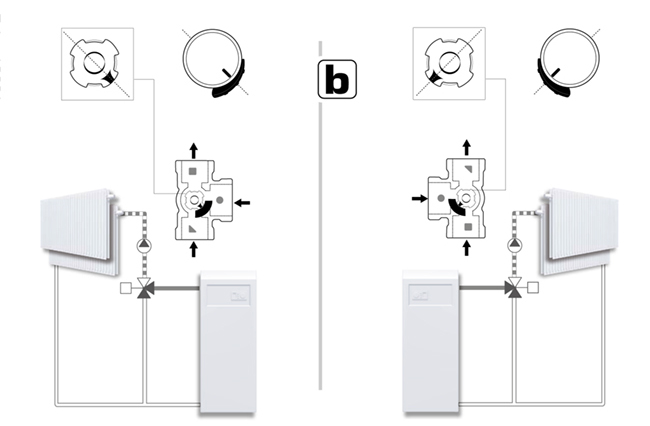 b