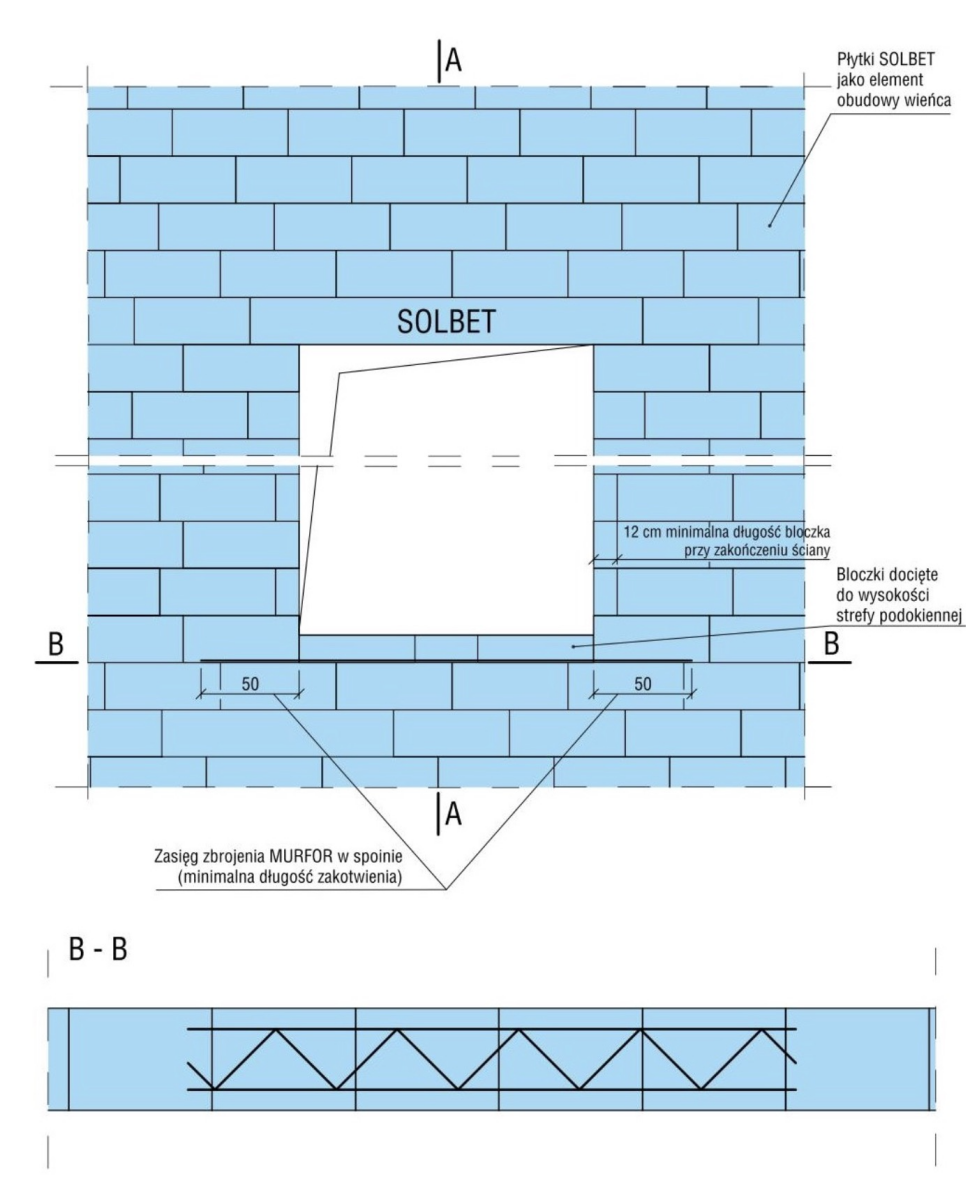 A

Płytki SOLBET jako element obudowy wieńca

SOLBET

12 cm minimalna długość bloczka przy zakończeniu ściany

Bloczki docięte do wysokości strefy podokiennej

B

B

50

50

A

Zasięg zbrojenia MURFOR w spoinie (minimalna długość zakotwienia)

B - B