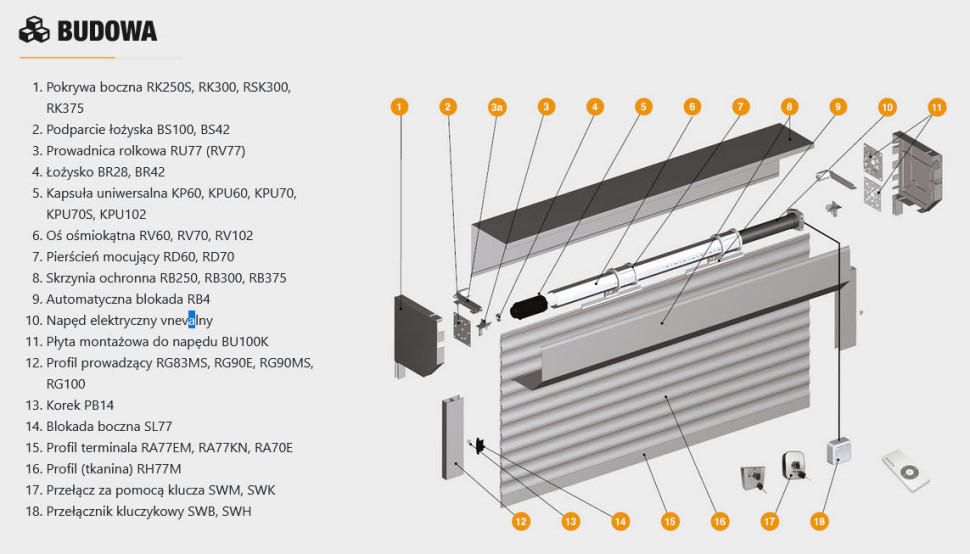 BUDOWA

1. Pokrywa boczna RK250S, RK300, RSK300, RK375
2. Podparcie łożyska BS100, BS42
3. Prowadnica rolkowa RU77 (RV77)
4. Łożysko BR28, BR42
5. Kapsuła uniwersalna KP60, KPU60, KPU70, KPU70S, KPU102
6. Oś ośmiokątna RV60, RV70, RV102
7. Pierścień mocujący RD60, RD70
8. Skrzynia ochronna RB250, RB300, RB375
9. Automatyczna blokada RB4
10. Napęd elektryczny vnevalny
11. Płyta montażowa do napędu BU100K
12. Profil prowadzący RG83MS, RG90E, RG90MS, RG100
13. Korek PB14
14. Blokada boczna SL77
15. Profil terminala RA77EM, RA77KN, RA70E
16. Profil (tkanina) RH77M
17. Przełącz za pomocą klucza SWM, SWK
18. Przełącznik kluczykowy SWB, SWH

1 2 3a 3 4 5 6 7 8 9 10 11

12 13 14 15 16 17 18