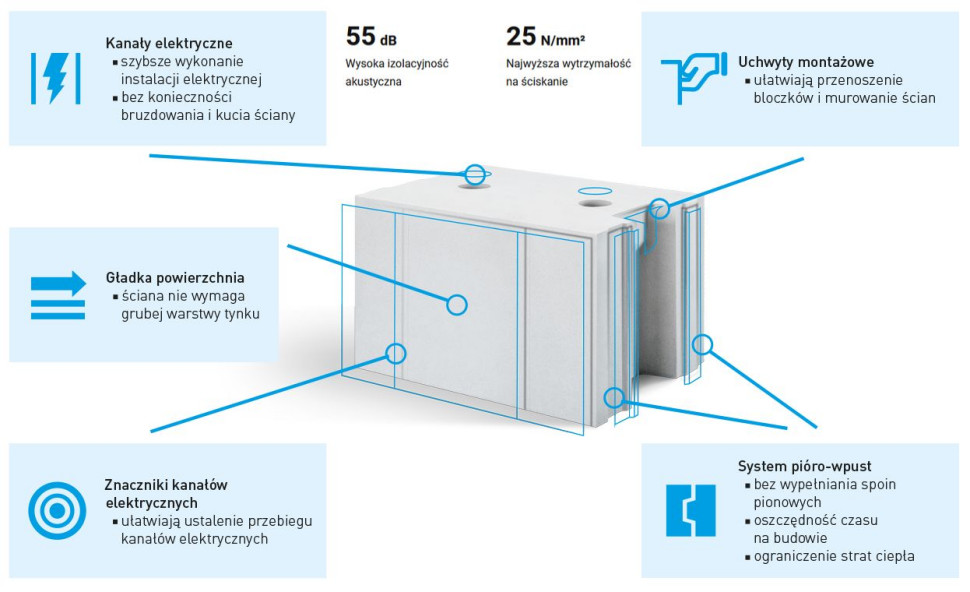 Kanały elektryczne
▪ szybsze wykonanie instalacji elektrycznej
▪ bez konieczności bruzdowania i kucia ściany

55 dB
Wysoka izolacyjność akustyczna

25 N/mm²
Najwyższa wytrzymałość na ściskanie

Uchwyty montażowe
▪ ułatwiają przenoszenie bloczków i murowanie ścian

Gładka powierzchnia
▪ ściana nie wymaga grubej warstwy tynku

Znaczniki kanałów elektrycznych
▪ ułatwiają ustalenie przebiegu kanałów elektrycznych

System pióro-wpust
▪ bez wypełniania spoin pionowych
▪ oszczędność czasu na budowie
▪ ograniczenie strat ciepła