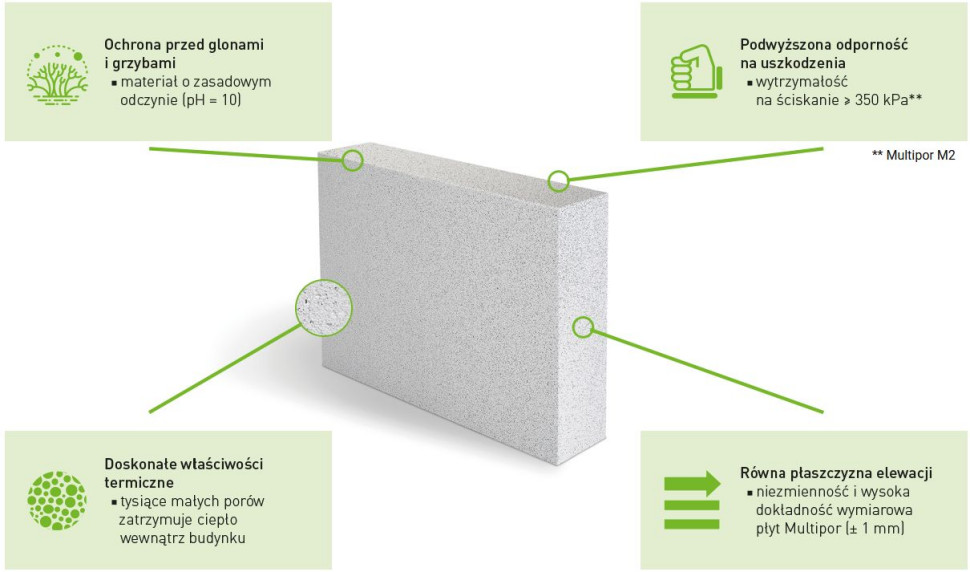 Ochrona przed glonami i grzybami
▪ materiał o zasadowym odczynie (pH = 10)

Podwyższona odporność na uszkodzenia
▪ wytrzymałość na ściskanie ≥ 350 kPa**

** Multipor M2

Doskonałe właściwości termiczne
▪ tysiące małych porów zatrzymuje ciepło wewnątrz budynku

Równa płaszczyzna elewacji
▪ niezmienność i wysoka dokładność wymiarowa płyt Multipor (± 1 mm)