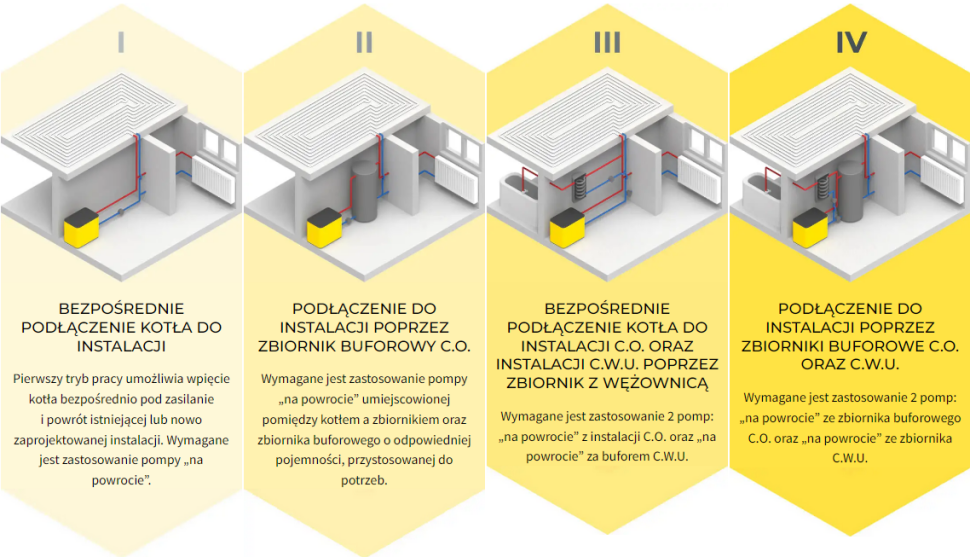 I

BEZPOŚREDNIE PODŁĄCZENIE KOTŁA DO INSTALACJI

Pierwszy tryb pracy umożliwia wpięcie kotła bezpośrednio pod zasilanie i powrót istniejącej lub nowo zaprojektowanej instalacji. Wymagane jest zastosowanie pompy „na powrocie".

II

PODŁĄCZENIE DO INSTALACJI POPRZEZ ZBIORNIK BUFOROWY C.O.

Wymagane jest zastosowanie pompy „na powrocie" umiejscowionej pomiędzy kotłem a zbiornikiem oraz zbiornika buforowego o odpowiedniej pojemności, przystosowanej do potrzeb.

III

BEZPOŚREDNIE PODŁĄCZENIE KOTŁA DO INSTALACJI C.O. ORAZ INSTALACJI C.W.U. POPRZEZ ZBIORNIK Z WĘŻOWNICĄ

Wymagane jest zastosowanie 2 pomp: „na powrocie" z instalacji C.O. oraz „na powrocie" za buforem C.W.U.

IV

PODŁĄCZENIE DO INSTALACJI POPRZEZ ZBIORNIKI BUFOROWE C.O. ORAZ C.W.U.

Wymagane jest zastosowanie 2 pomp: „na powrocie" ze zbiornika buforowego C.O. oraz „na powrocie" ze zbiornika C.W.U.