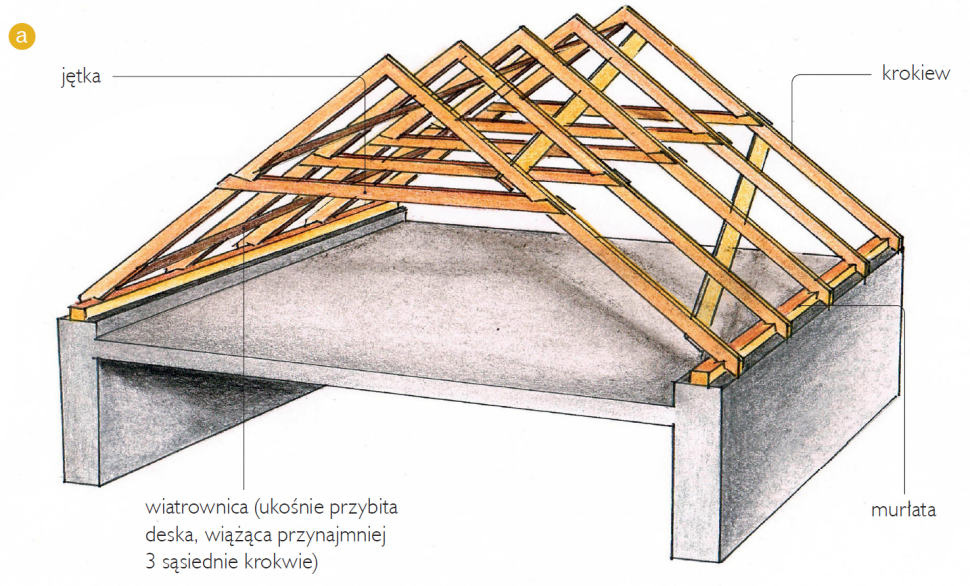 a

jętka

krokiew

wiatrownica (ukośnie przybita deska, wiążąca przynajmniej 3 sąsiednie krokwie)

murłata