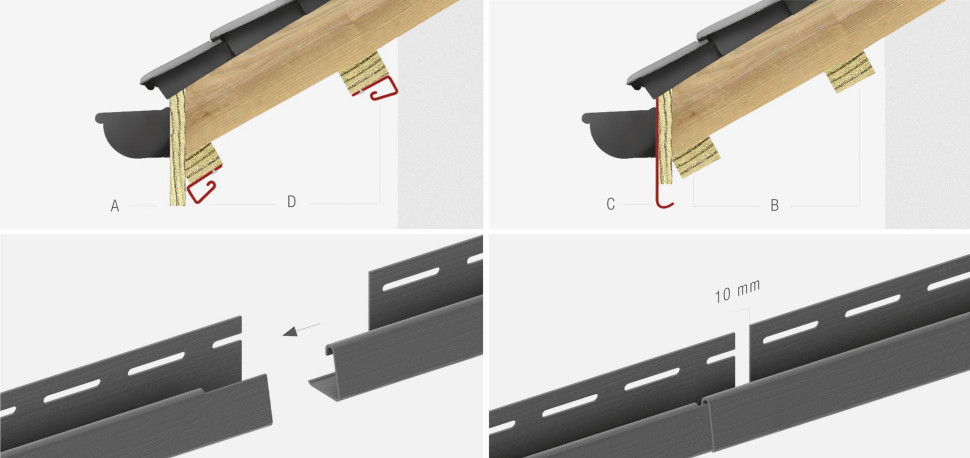 A
D
C
B
10 mm