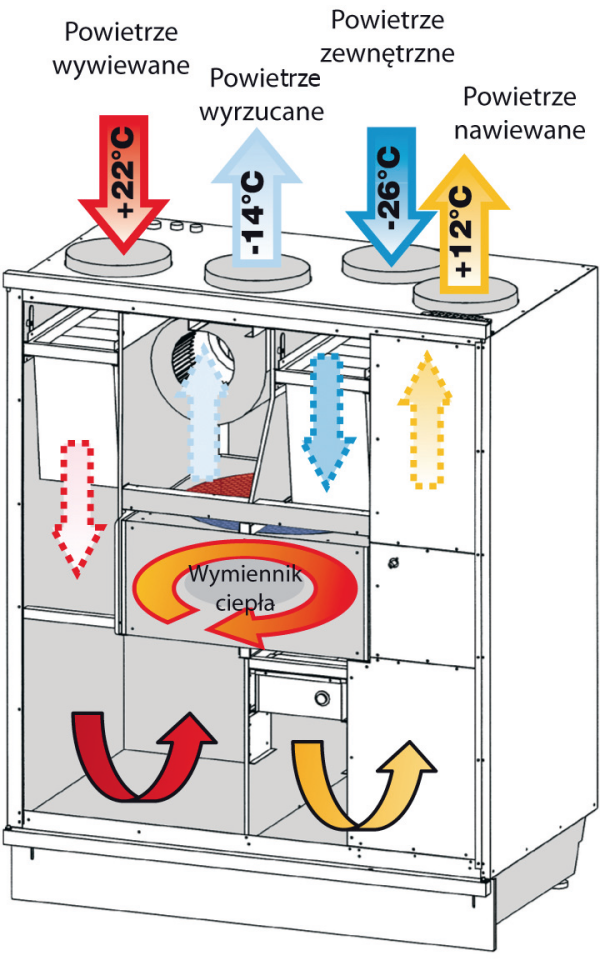 Powietrze wywiewane

Powietrze wyrzucane

Powietrze zewnętrzne

Powietrze nawiewane

+22°C

-14°C

-26°C

+12°C

Wymiennik ciepła