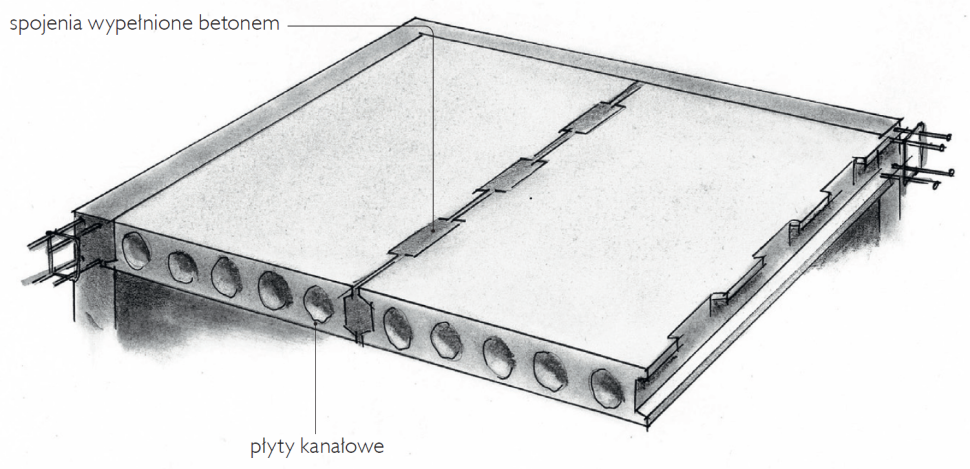 spojenia wypełnione betonem

płyty kanałowe