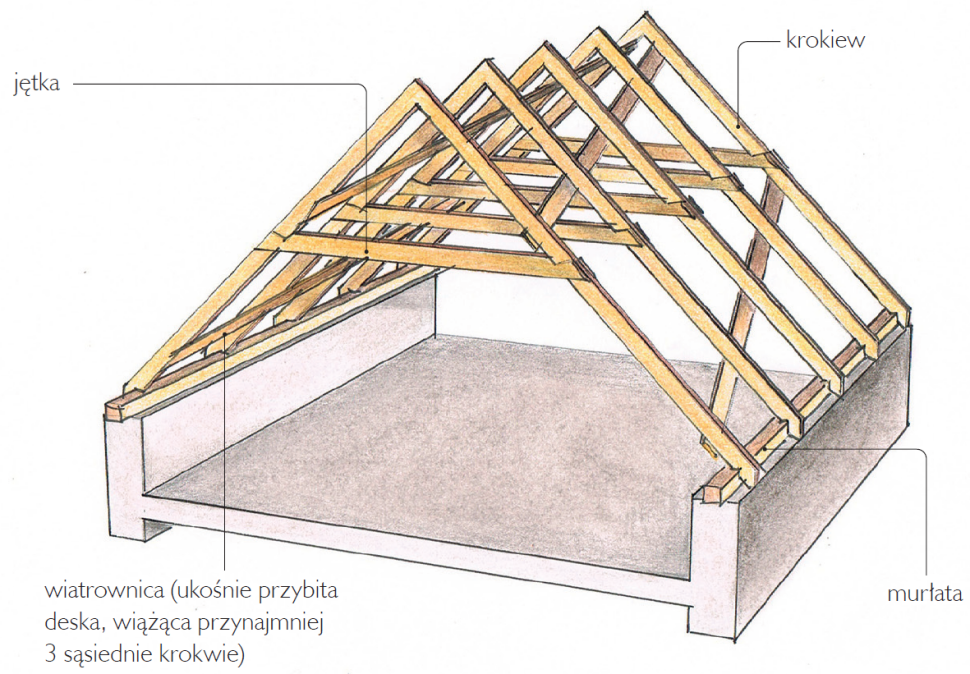 jętka

krokiew

wiatrownica (ukośnie przybita deska, wiążąca przynajmniej 3 sąsiednie krokwie)

murłata