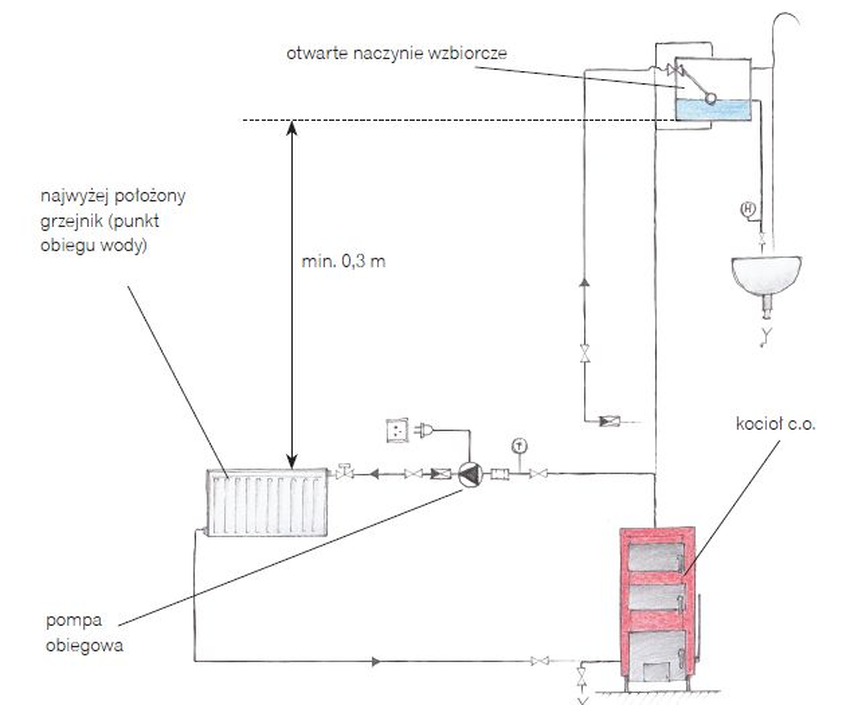 otwarte naczynie wzbiorcze

najwyżej położony grzejnik (punkt obiegu wody)

min. 0,3 m

H

T

kocioł c.o.

pompa obiegowa