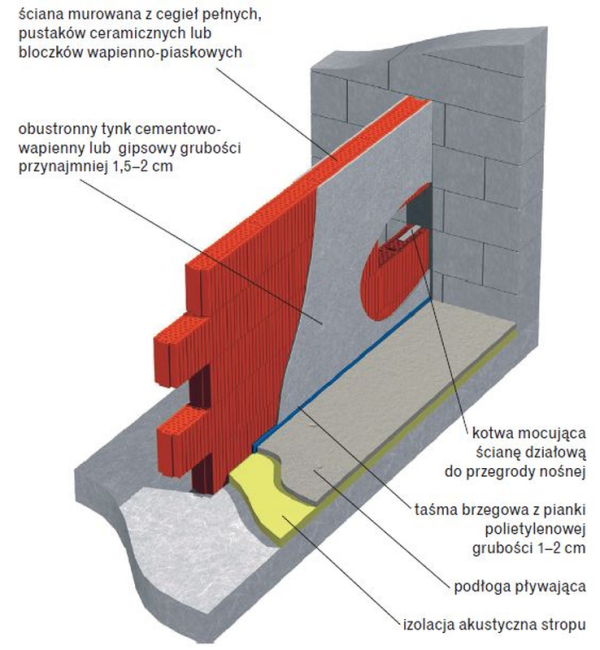 ściana murowana z cegieł pełnych, pustaków ceramicznych lub bloczków wapienno-piaskowych

obustronny tynk cementowo-wapienny lub gipsowy grubości przynajmniej 1,5–2 cm

kotwa mocująca ścianę działową do przegrody nośnej

taśma brzegowa z pianki polietylenowej grubości 1–2 cm

podłoga pływająca

izolacja akustyczna stropu