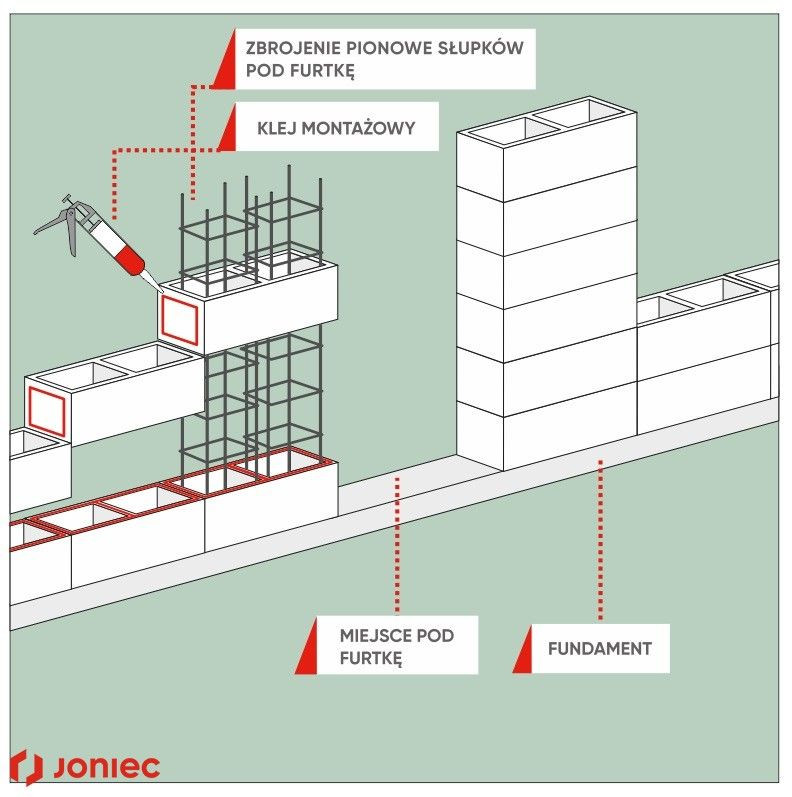 ZBROJENIE PIONOWE SŁUPKÓW POD FURTKĘ

KLEJ MONTAŻOWY

MIEJSCE POD FURTKĘ

FUNDAMENT

JONIEC