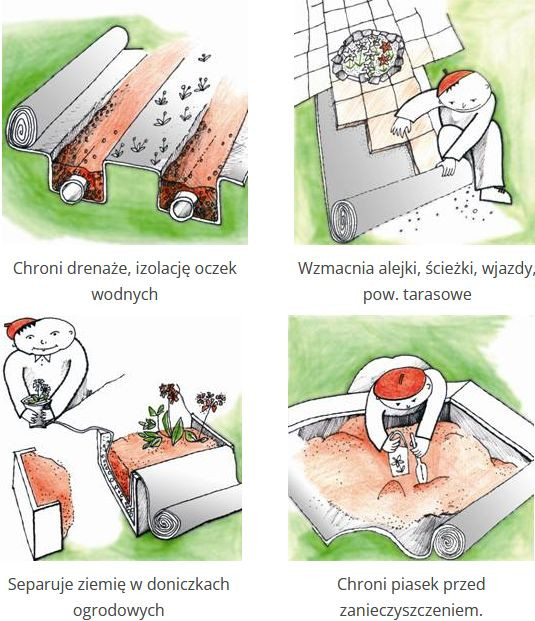 Chroni drenaże, izolację oczek wodnych

Wzmacnia alejki, ścieżki, wjazdy, pow. tarasowe

Separuje ziemię w doniczkach ogrodowych

Chroni piasek przed zanieczyszczeniem.