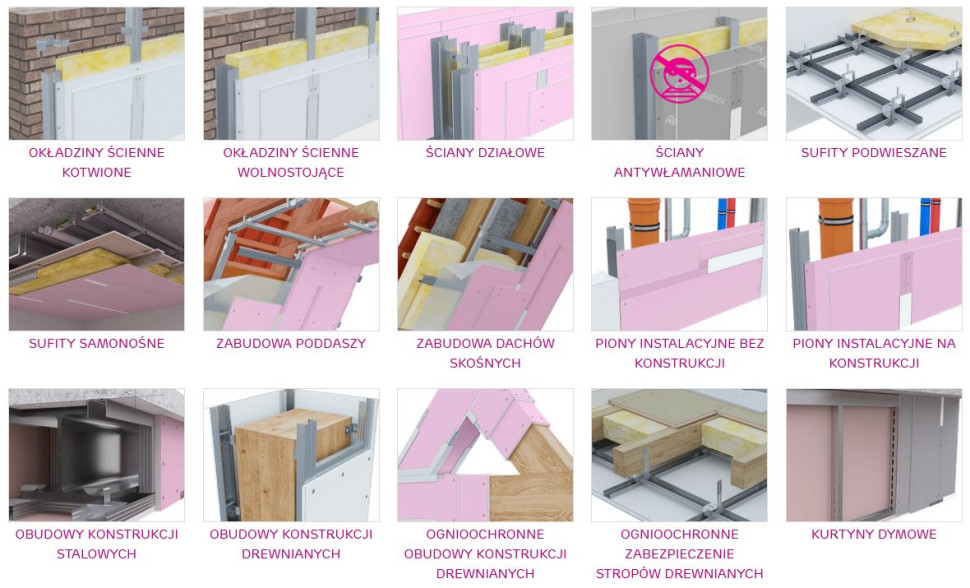 OKŁADZINY ŚCIENNE KOTWIONE

OKŁADZINY ŚCIENNE WOLNOSTOJĄCE

ŚCIANY DZIAŁOWE

ŚCIANY ANTYWŁAMANIOWE

SUFITY PODWIESZANE

SUFITY SAMONOŚNE

ZABUDOWA PODDASZY

ZABUDOWA DACHÓW SKOŚNYCH

PIONY INSTALACYJNE BEZ KONSTRUKCJI

PIONY INSTALACYJNE NA KONSTRUKCJI

OBUDOWY KONSTRUKCJI STALOWYCH

OBUDOWY KONSTRUKCJI DREWNIANYCH

OGNIOOCHRONNE OBUDOWY KONSTRUKCJI DREWNIANYCH

OGNIOOCHRONNE ZABEZPIECZENIE STROPÓW DREWNIANYCH

KURTYNY DYMOWE