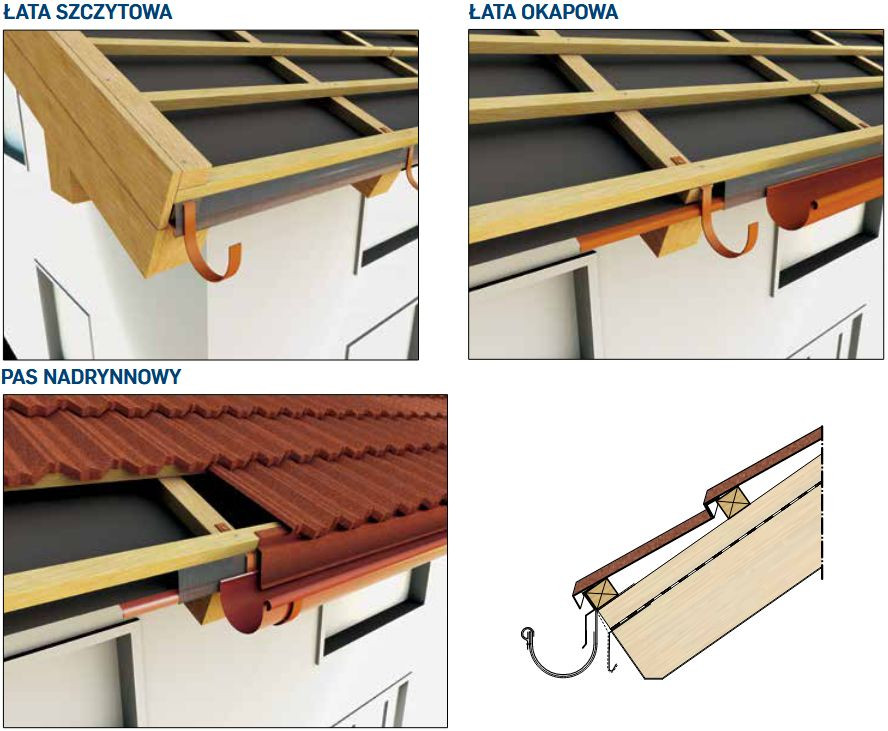 ŁATA SZCZYTOWA

ŁATA OKAPOWA

PAS NADRYNNOWY