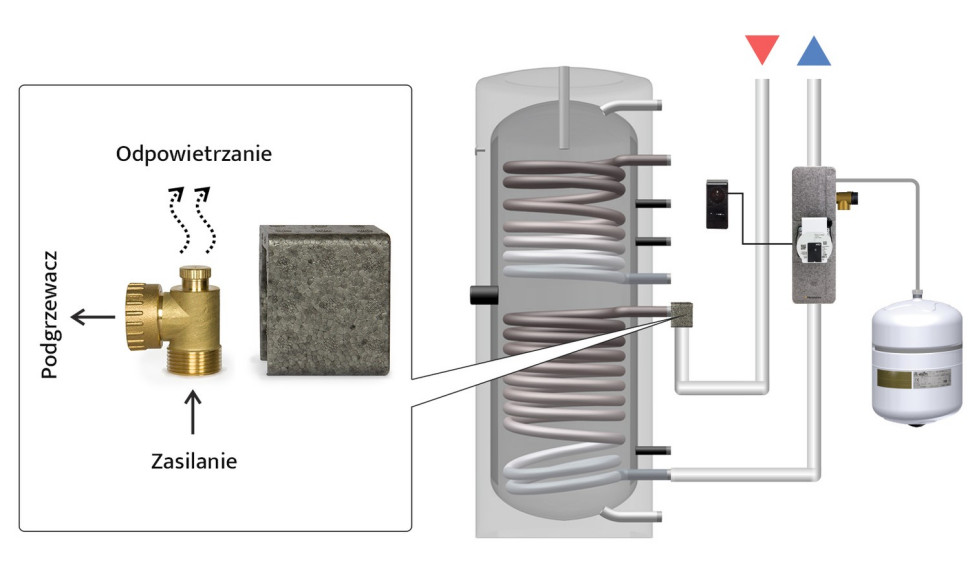 Odpowietrzanie

Podgrzewacz

Zasilanie