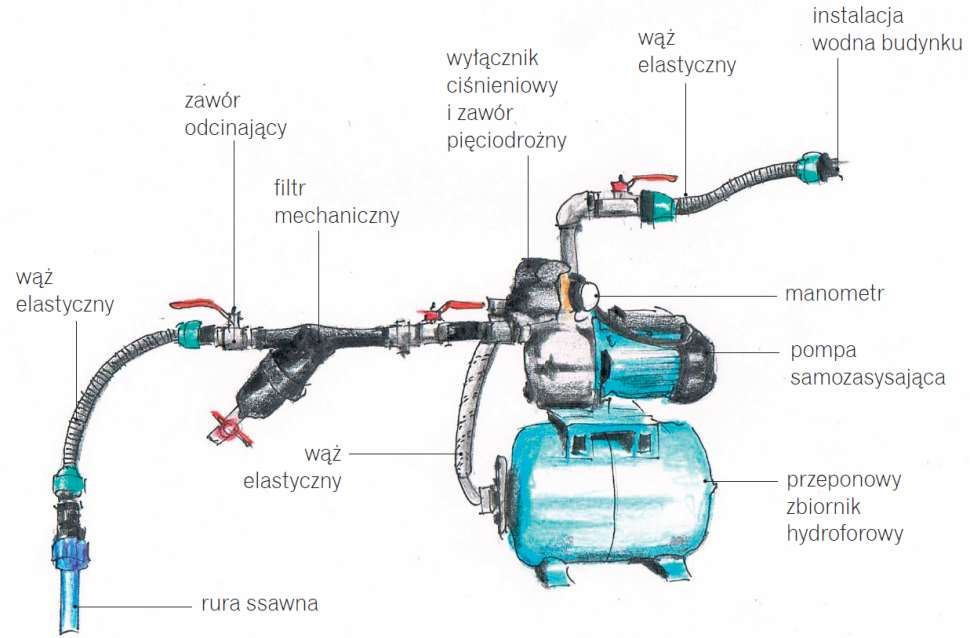 instalacja wodna budynku

wąż elastyczny

wyłącznik ciśnieniowy i zawór pięciodrożny

zawór odcinający

filtr mechaniczny

wąż elastyczny

manometr

pompa samozasysająca

wąż elastyczny

przeponowy zbiornik hydroforowy

rura ssawna