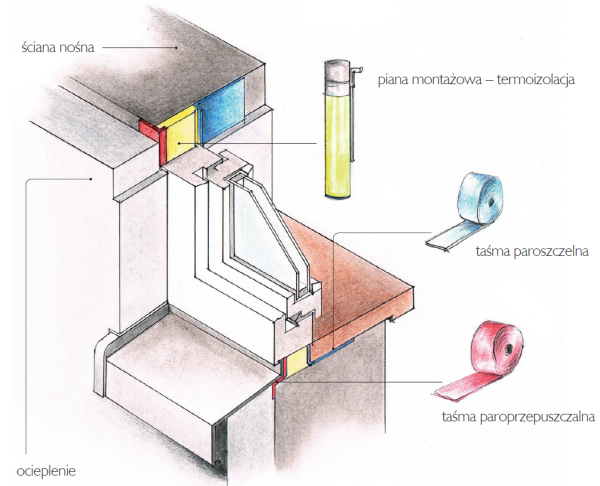 ściana nośna

piana montażowa – termoizolacja

taśma paroszczelna

taśma paroprzepuszczalna

ocieplenie