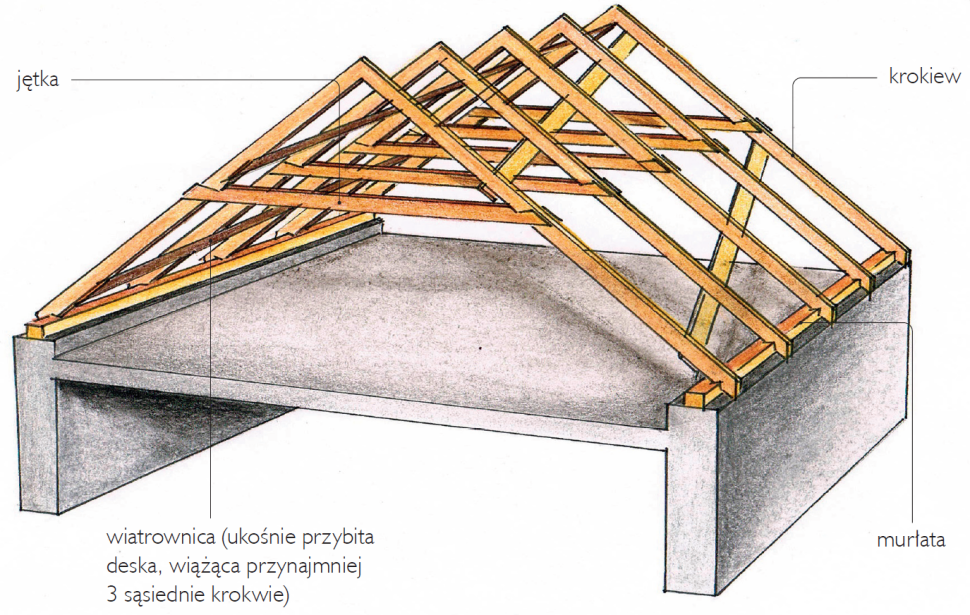 jętka

krokiew

wiatrownica (ukośnie przybita deska, wiążąca przynajmniej 3 sąsiednie krokwie)

murłata