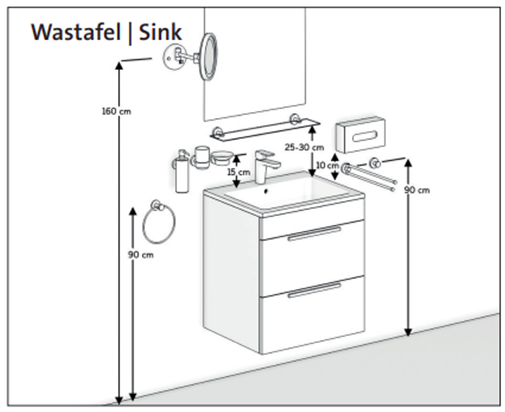 Wastafel | Sink

160 cm

25-30 cm

15 cm

10 cm

90 cm

90 cm