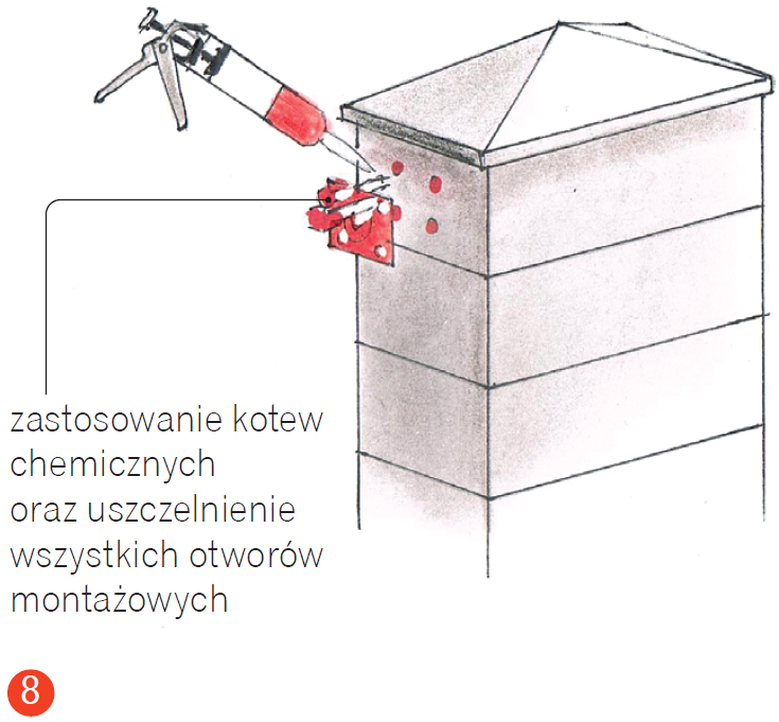 zastosowanie kotew chemicznych oraz uszczelnienie wszystkich otworów montażowych

8