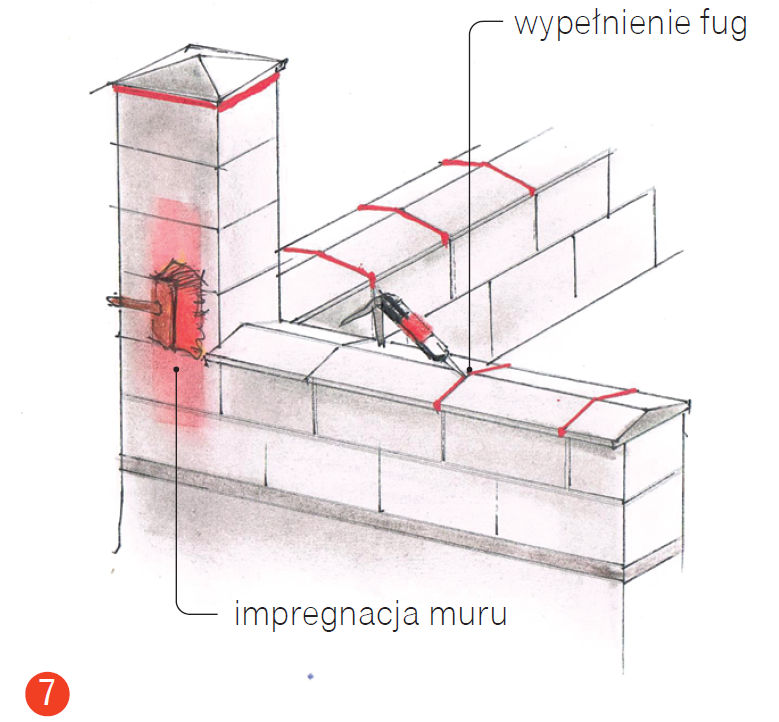 wypełnienie fug

impregnacja muru

7