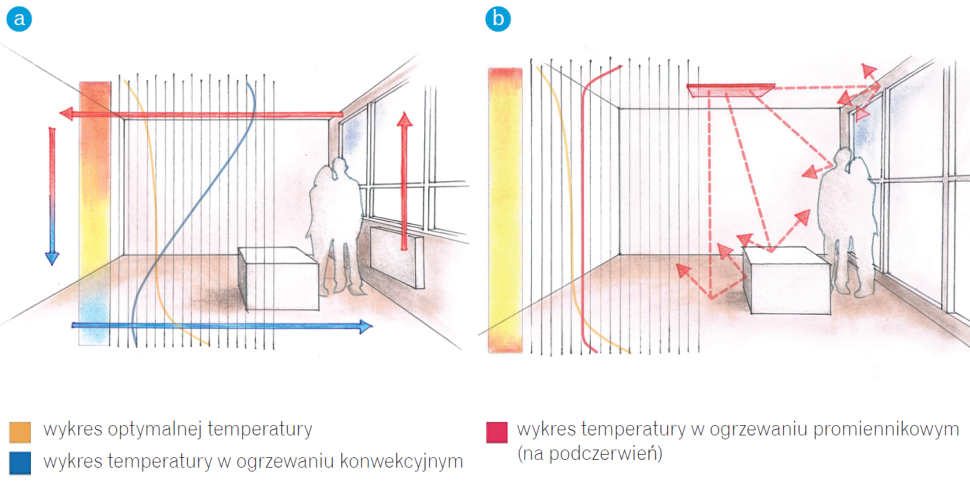 a

b

wykres optymalnej temperatury

wykres temperatury w ogrzewaniu konwekcyjnym

wykres temperatury w ogrzewaniu promiennikowym (na podczerwień)