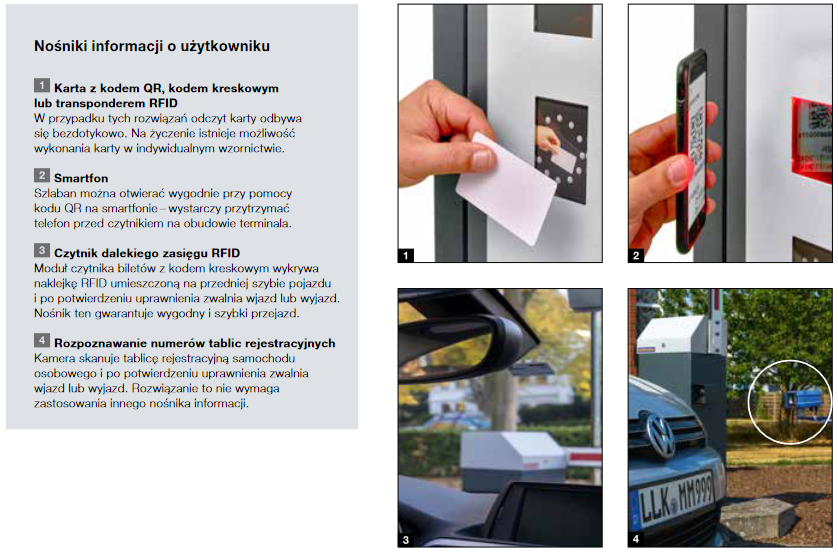 Nośniki informacji o użytkowniku

1 Karta z kodem QR, kodem kreskowym lub transponderem RFID
W przypadku tych rozwiązań odczyt karty odbywa się bezdotykowo. Na życzenie istnieje możliwość wykonania karty w indywidualnym wzornictwie.

2 Smartfon
Szlaban można otwierać wygodnie przy pomocy kodu QR na smartfonie – wystarczy przytrzymać telefon przed czytnikiem na obudowie terminala.

3 Czytnik dalekiego zasięgu RFID
Moduł czytnika biletów z kodem kreskowym wykrywa naklejkę RFID umieszczoną na przedniej szybie pojazdu i po potwierdzeniu uprawnienia zwalnia wjazd lub wyjazd. Nośnik ten gwarantuje wygodny i szybki przejazd.

4 Rozpoznawanie numerów tablic rejestracyjnych
Kamera skanuje tablicę rejestracyjną samochodu osobowego i po potwierdzeniu uprawnienia zwalnia wjazd lub wyjazd. Rozwiązanie to nie wymaga zastosowania innego nośnika informacji.

1

2

3

LLK MM999

4