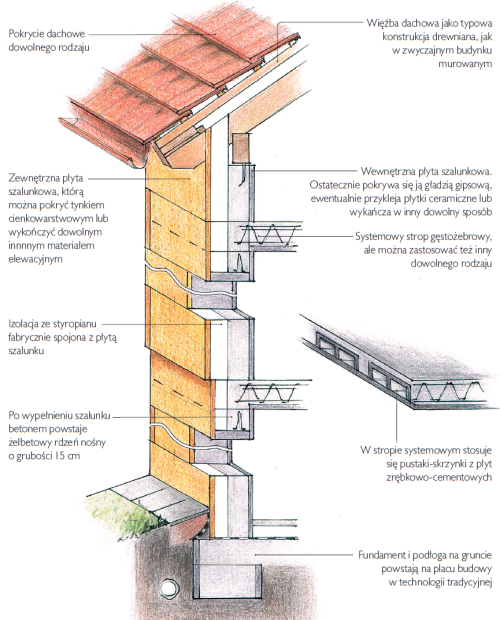 Pokrycie dachowe dowolnego rodzaju

Więźba dachowa jako typowa konstrukcja drewniana, jak w zwyczajnym budynku murowanym

Zewnętrzna płyta szalunkowa, którą można pokryć tynkiem cienkowarstwowym lub wykończyć dowolnym innnnym materiałem elewacyjnym

Wewnętrzna płyta szalunkowa. Ostatecznie pokrywa się ją gładzią gipsową, ewentualnie przykleja płytki ceramiczne lub wykańcza w inny dowolny sposób

Systemowy strop gęstożebrowy, ale można zastosować też inny dowolnego rodzaju

Izolacja ze styropianu fabrycznie spojona z płytą szalunku

Po wypełnieniu szalunku betonem powstaje żelbetowy rdzeń nośny o grubości 15 cm

W stropie systemowym stosuje się pustaki-skrzynki z płyt zrębkowo-cementowych

Fundament i podłoga na gruncie powstają na placu budowy w technologii tradycyjnej