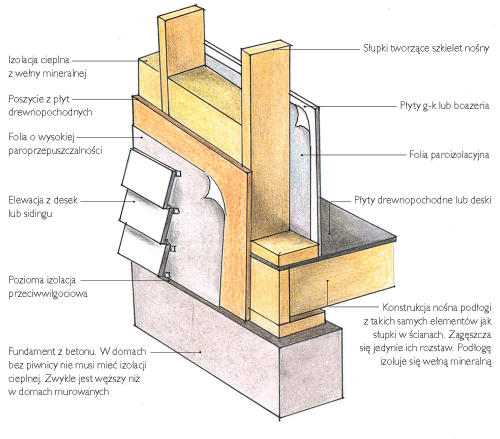 Izolacja cieplna z wełny mineralnej

Poszycie z płyt drewnopochodnych

Folia o wysokiej paroprzepuszczalności

Elewacja z desek lub sidingu

Pozioma izolacja przeciwwilgociowa

Fundament z betonu. W domach bez piwnicy nie musi mieć izolacji cieplnej. Zwykle jest węższy niż w domach murowanych

Słupki tworzące szkielet nośny

Płyty g-k lub boazeria

Folia paroizolacyjna

Płyty drewnopochodne lub deski

Konstrukcja nośna podłogi z takich samych elementów jak słupki w ścianach. Zagęszcza się jedynie ich rozstaw. Podłogę izoluje się wełną mineralną