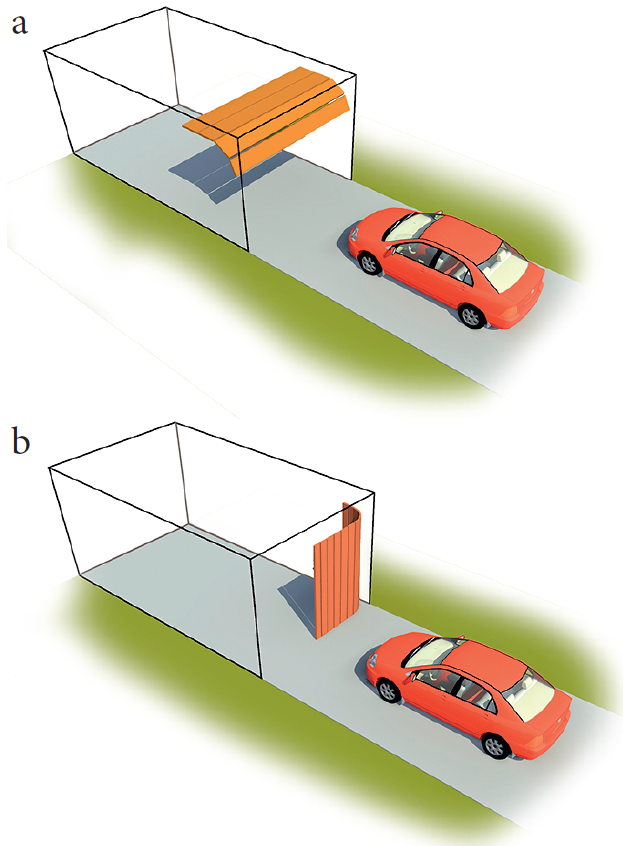 a

b