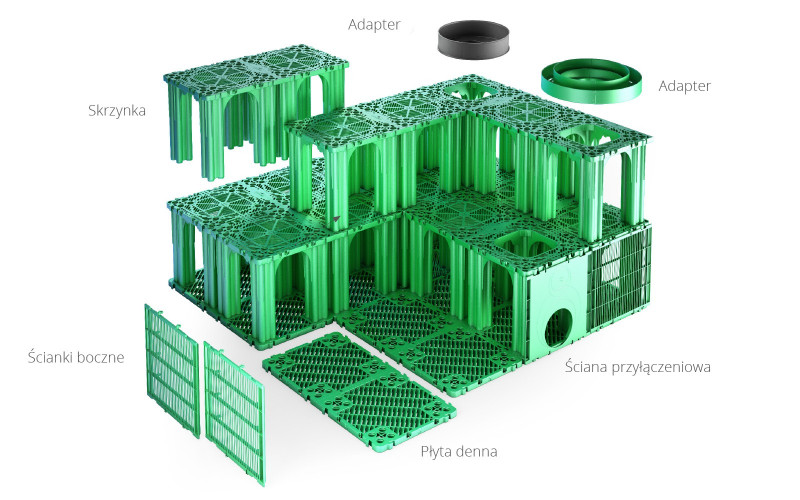 Adapter

Adapter

Skrzynka

Ścianki boczne

Ściana przyłączeniowa

Płyta denna