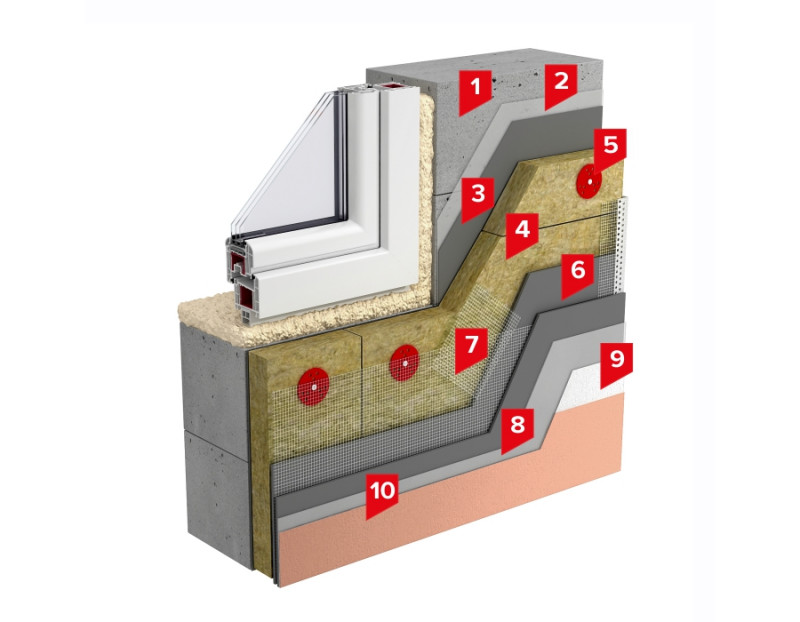 1
2
5
3
4
6
7
9
8
10