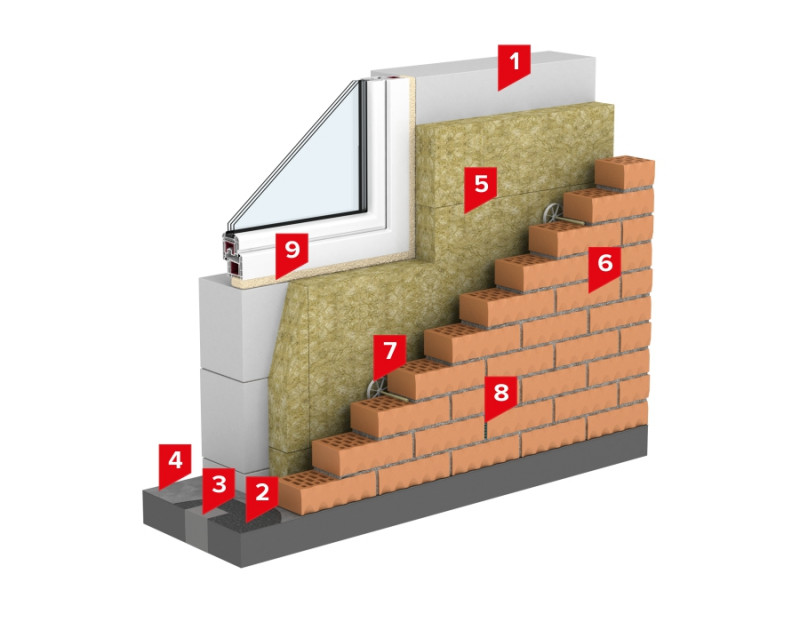 1
5
9
6
7
8
4
3
2