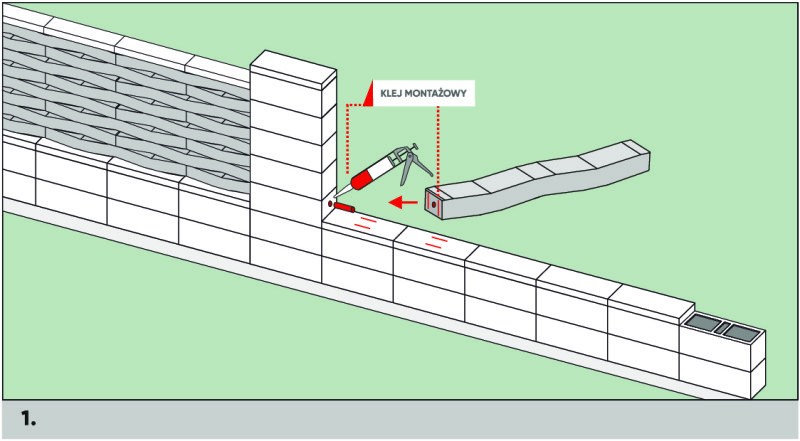 KLEJ MONTAŻOWY

1.