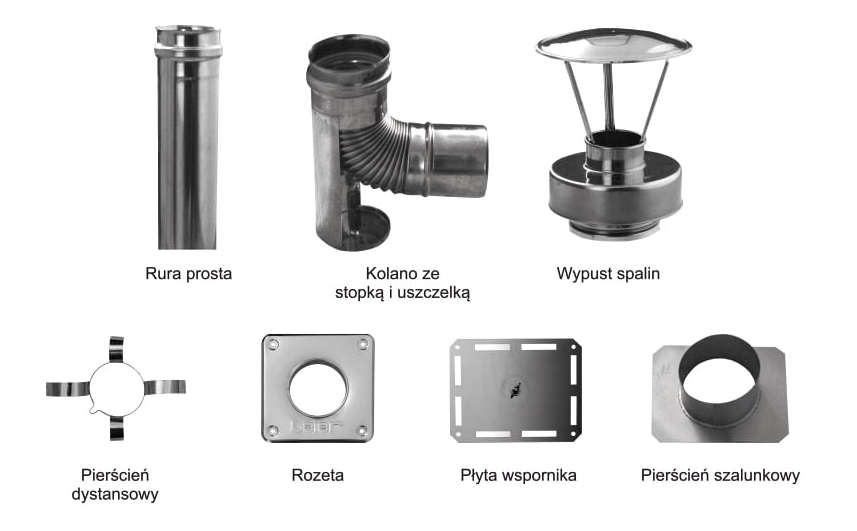 Rura prosta

Kolano ze stopką i uszczelką

Wypust spalin

Pierścień dystansowy

Rozeta

Płyta wspornika

Pierścień szalunkowy