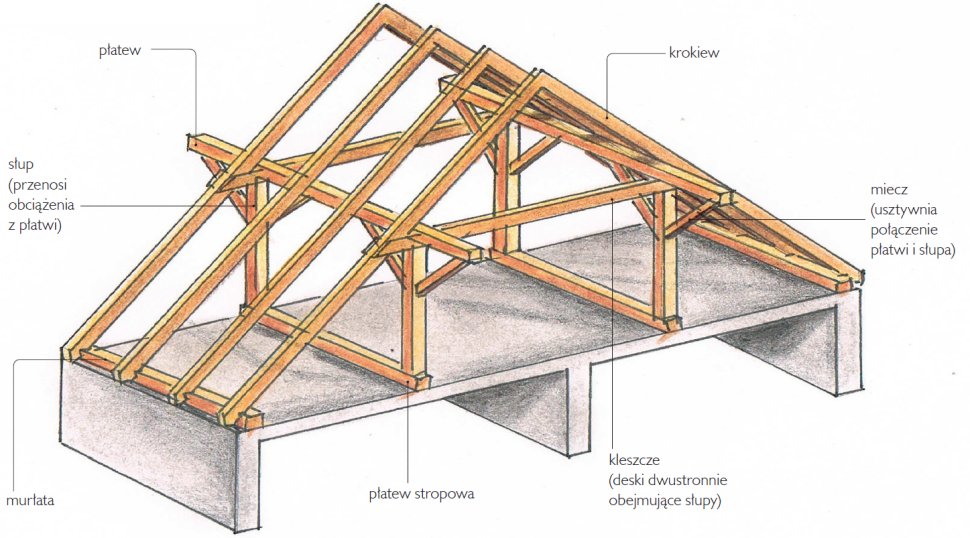 płatew

krokiew

słup (przenosi obciążenia z płatwi)

miecz (usztywnia połączenie płatwi i słupa)

murłata

płatew stropowa

kleszcze (deski dwustronnie obejmujące słupy)