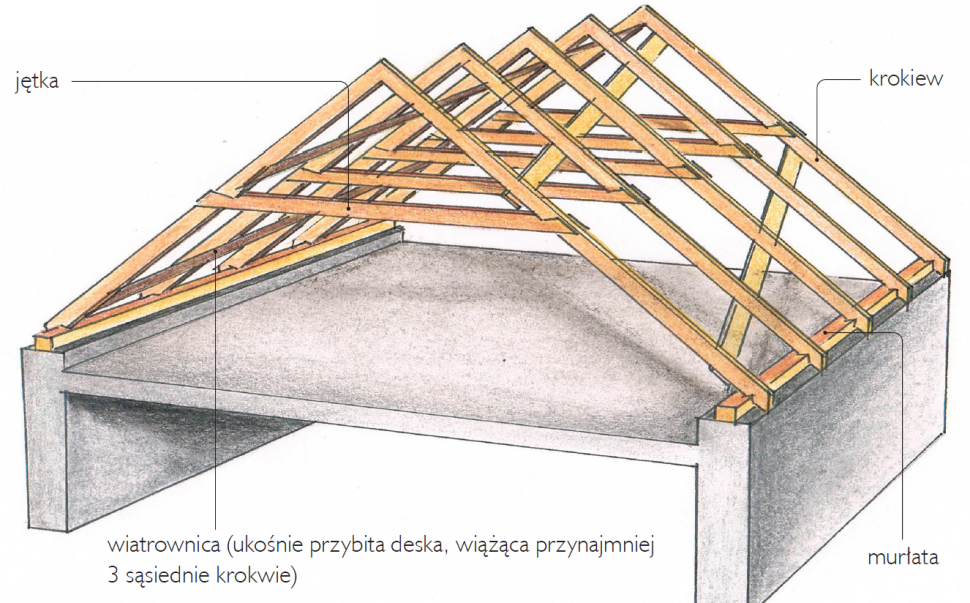 jętka

krokiew

wiatrownica (ukośnie przybita deska, wiążąca przynajmniej 3 sąsiednie krokwie)

murłata