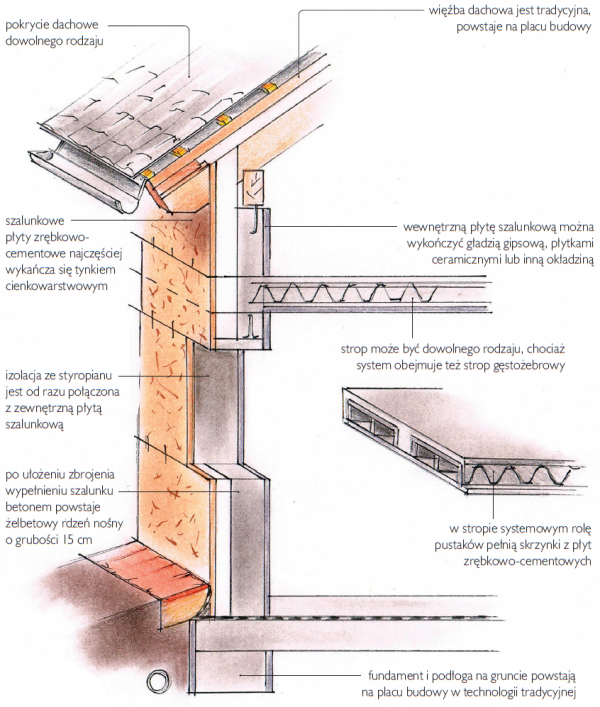 pokrycie dachowe dowolnego rodzaju

więźba dachowa jest tradycyjna, powstaje na placu budowy

szalunkowe płyty zrębkowo-cementowe najczęściej wykańcza się tynkiem cienkowarstwowym

wewnętrzną płytę szalunkową można wykończyć gładzią gipsową, płytkami ceramicznymi lub inną okładziną

strop może być dowolnego rodzaju, chociaż system obejmuje też strop gęstożebrowy

izolacja ze styropianu jest od razu połączona z zewnętrzną płytą szalunkową

po ułożeniu zbrojenia wypełnieniu szalunku betonem powstaje żelbetowy rdzeń nośny o grubości 15 cm

w stropie systemowym rolę pustaków pełnią skrzynki z płyt zrębkowo-cementowych

fundament i podłoga na gruncie powstają na placu budowy w technologii tradycyjnej