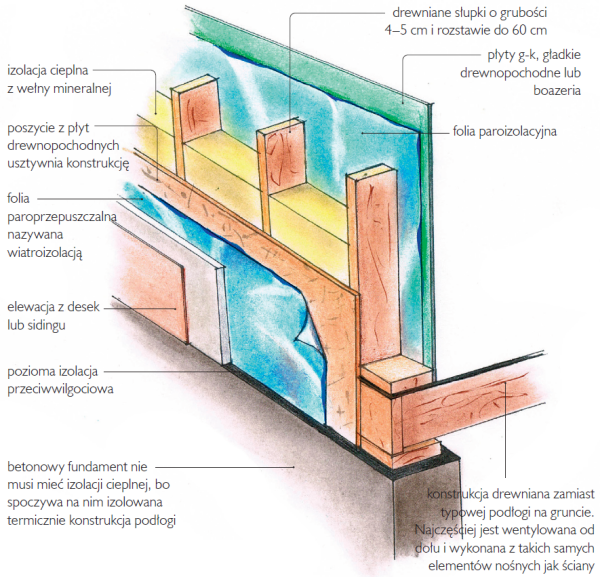 drewniane słupki o grubości 4–5 cm i rozstawie do 60 cm

płyty g-k, gładkie drewnopochodne lub boazeria

izolacja cieplna z wełny mineralnej

poszycie z płyt drewnopochodnych usztywnia konstrukcję

folia paroizolacyjna

folia paroprzepuszczalna nazywana wiatroizolacją

elewacja z desek lub sidingu

pozioma izolacja przeciwwilgociowa

betonowy fundament nie musi mieć izolacji cieplnej, bo spoczywa na nim izolowana termicznie konstrukcja podłogi

konstrukcja drewniana zamiast typowej podłogi na gruncie. Najczęściej jest wentylowana od dołu i wykonana z takich samych elementów nośnych jak ściany