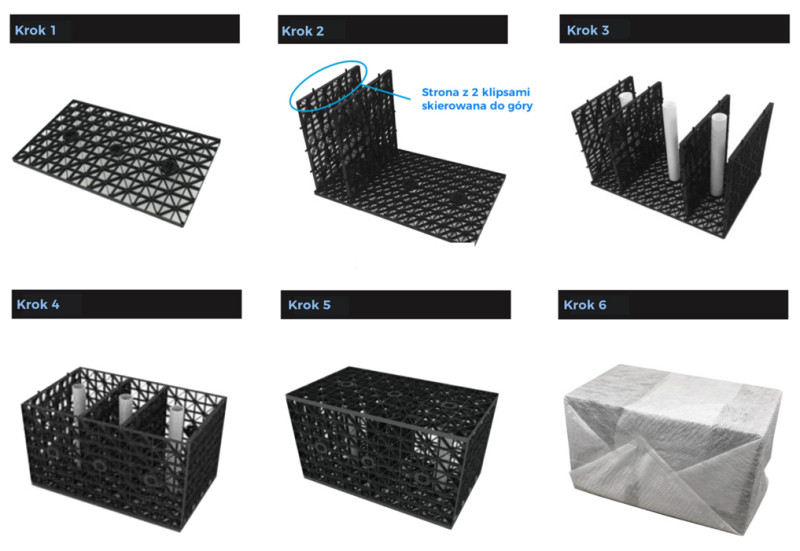 Krok 1

Krok 2

Strona z 2 klipsami skierowana do góry

Krok 3

Krok 4

Krok 5

Krok 6