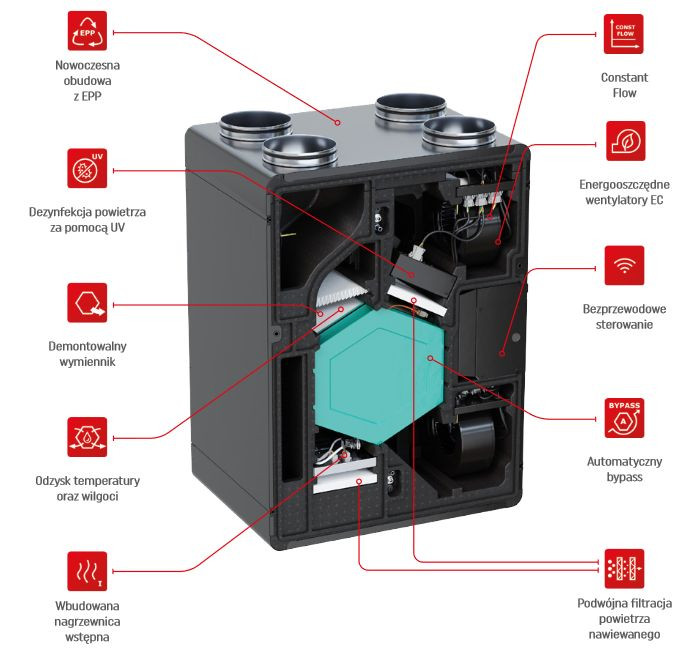 EPP

Nowoczesna obudowa z EPP

UV

Dezynfekcja powietrza za pomocą UV

Demontowalny wymiennik

Odzysk temperatury oraz wilgoci

Wbudowana nagrzewnica wstępna

CONST FLOW

Constant Flow

Energooszczędne wentylatory EC

Bezprzewodowe sterowanie

BYPASS

A

Automatyczny bypass

Podwójna filtracja powietrza nawiewanego