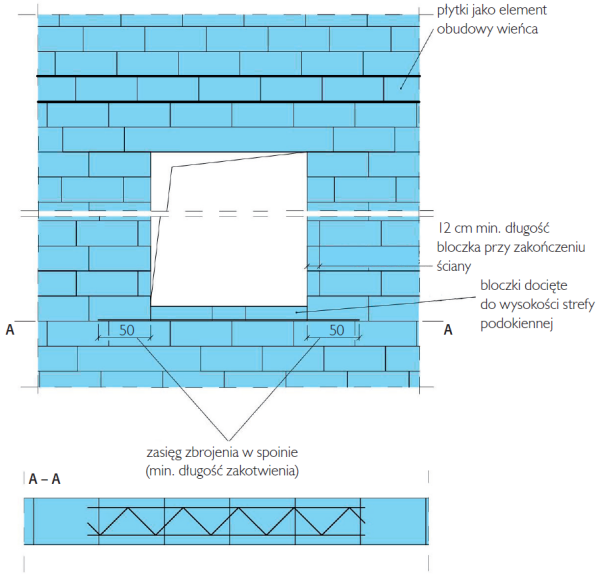 płytki jako element obudowy wieńca

12 cm min. długość bloczka przy zakończeniu ściany

bloczki docięte do wysokości strefy podokiennej

A

50

50

A

zasięg zbrojenia w spoinie (min. długość zakotwienia)

A – A