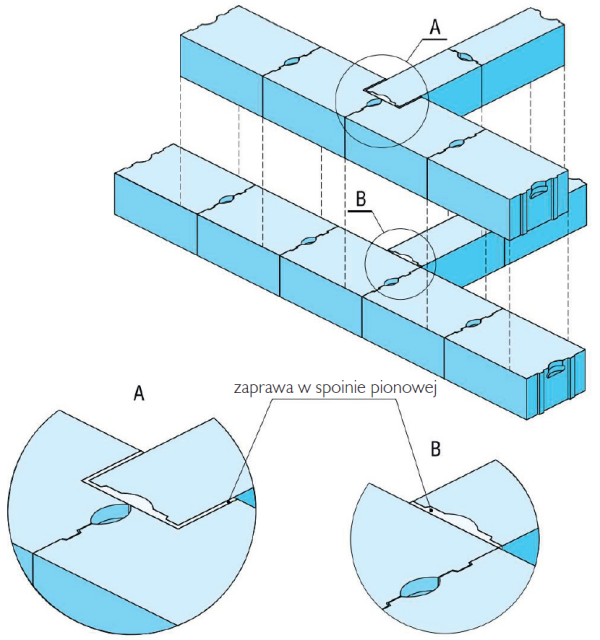 A

B

A

zaprawa w spoinie pionowej

B