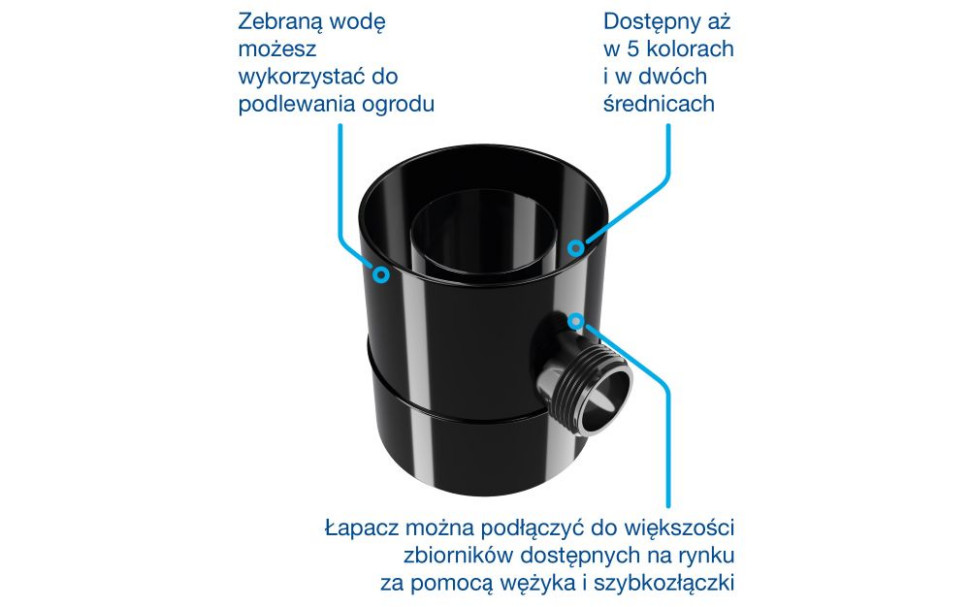 Zebraną wodę możesz wykorzystać do podlewania ogrodu

Dostępny aż w 5 kolorach i w dwóch średnicach

Łapacz można podłączyć do większości zbiorników dostępnych na rynku za pomocą wężyka i szybkozłączki