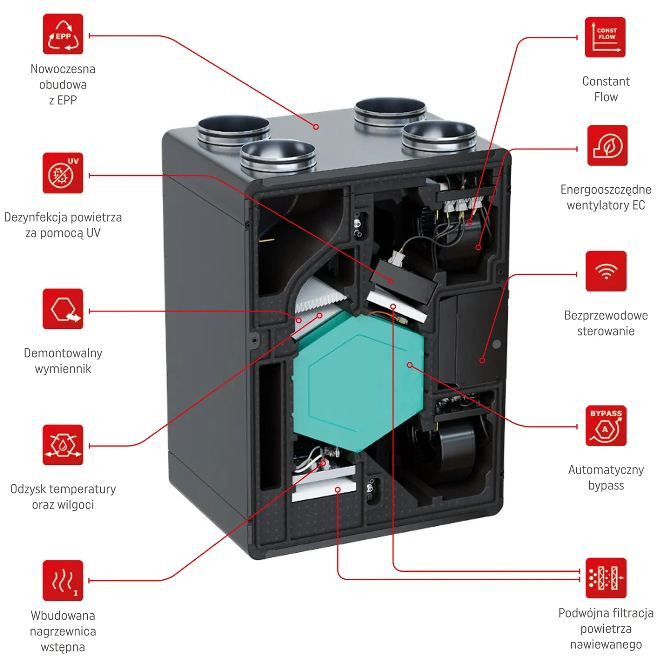 EPP

Nowoczesna obudowa z EPP

UV

Dezynfekcja powietrza za pomocą UV

Demontowalny wymiennik

Odzysk temperatury oraz wilgoci

Wbudowana nagrzewnica wstępna

CONST FLOW

Constant Flow

Energooszczędne wentylatory EC

Bezprzewodowe sterowanie

BYPASS

A

Automatyczny bypass

Podwójna filtracja powietrza nawiewanego